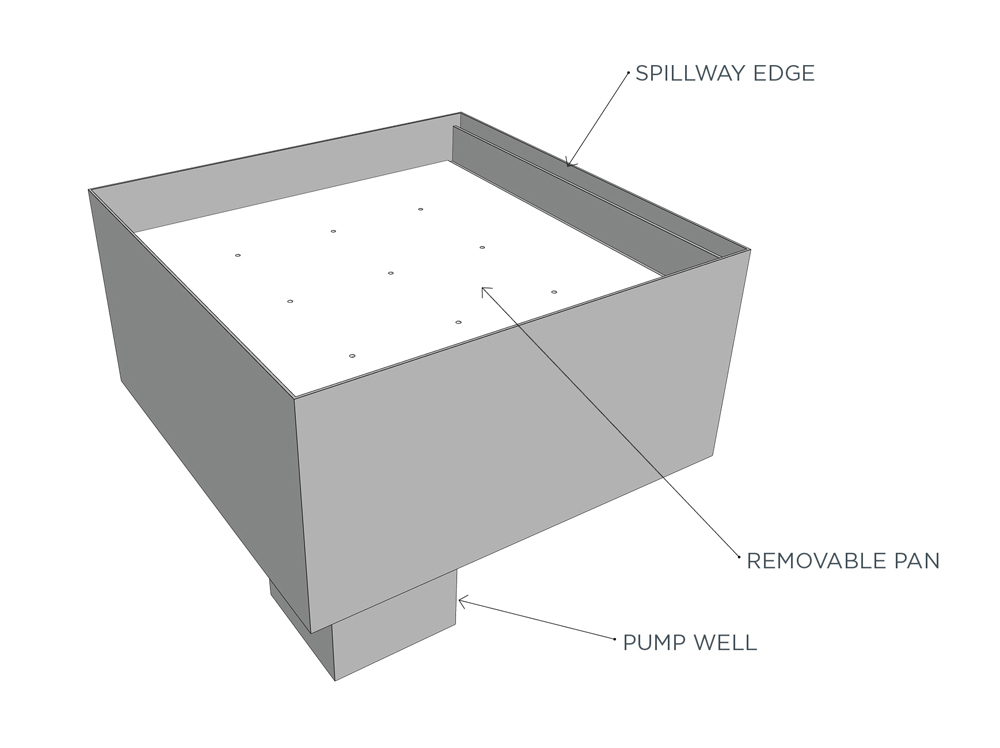 SPILLWAY EDGE

REMOVABLE PAN

PUMP WELL